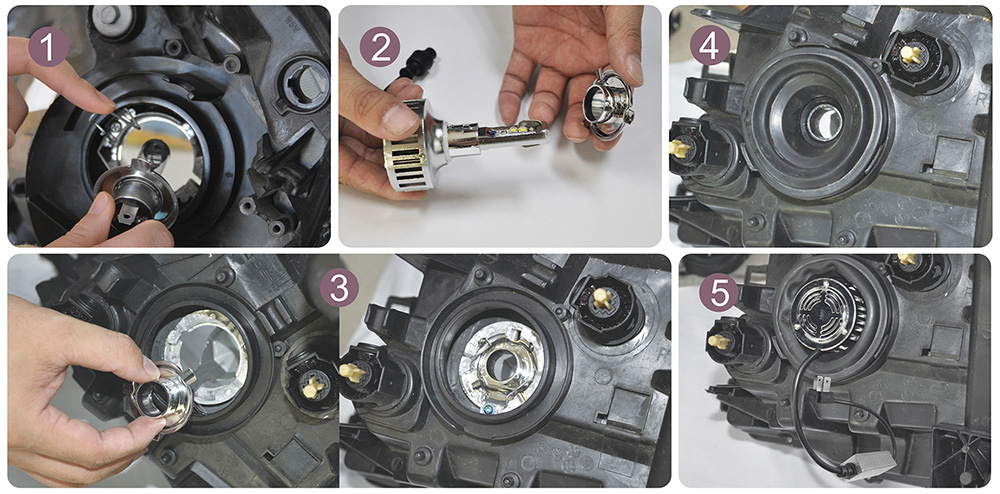 1

2

4

3

5