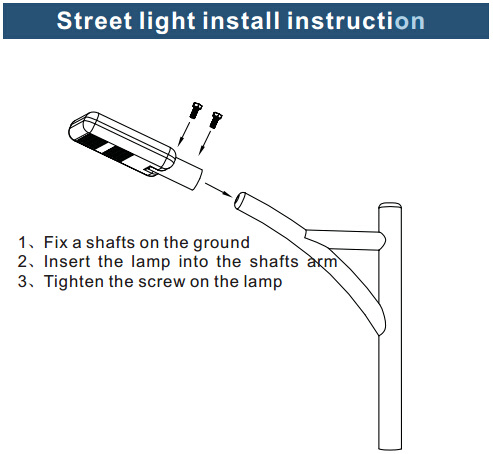 Street light install instruction

1、Fix a shafts on the ground
2、Insert the lamp into the shafts arm
3、Tighten the screw on the lamp