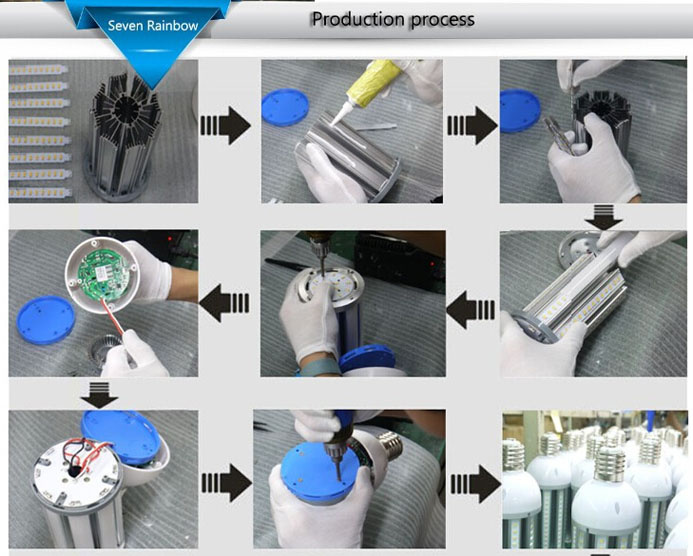 Seven Rainbow

Production process