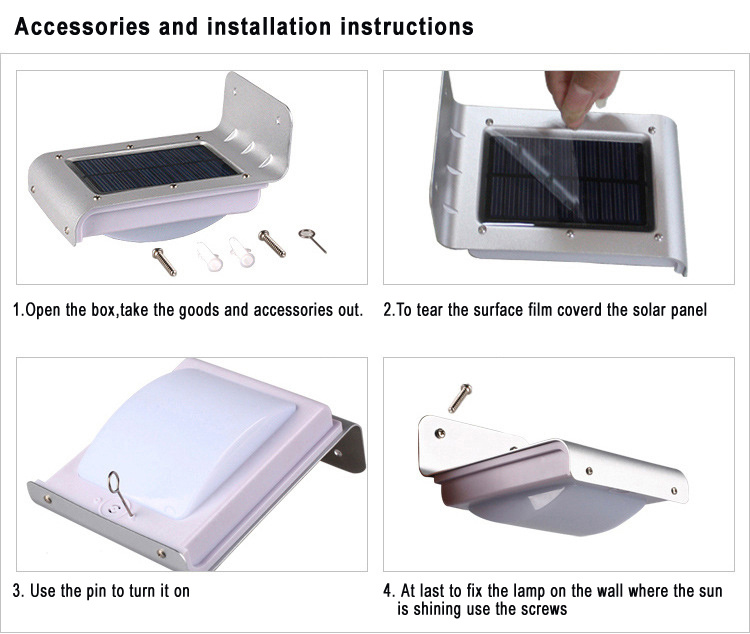 Accessories and installation instructions

1.Open the box,take the goods and accessories out.

2.To tear the surface film coverd the solar panel

3. Use the pin to turn it on

4. At last to fix the lamp on the wall where the sun is shining use the screws