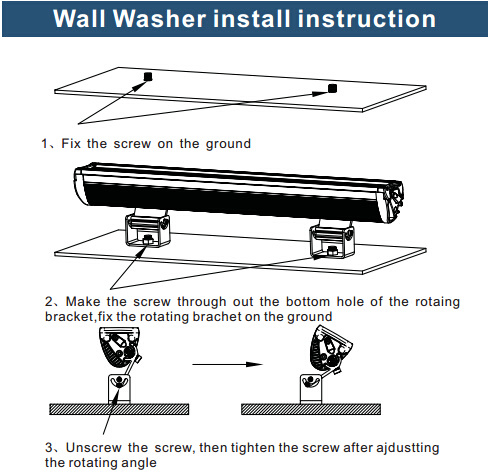 Wall Washer install instruction

1、Fix the screw on the ground

2、Make the screw through out the bottom hole of the rotaing bracket,fix the rotating brachet on the ground

3、Unscrew the screw, then tighten the screw after ajdustting the rotating angle