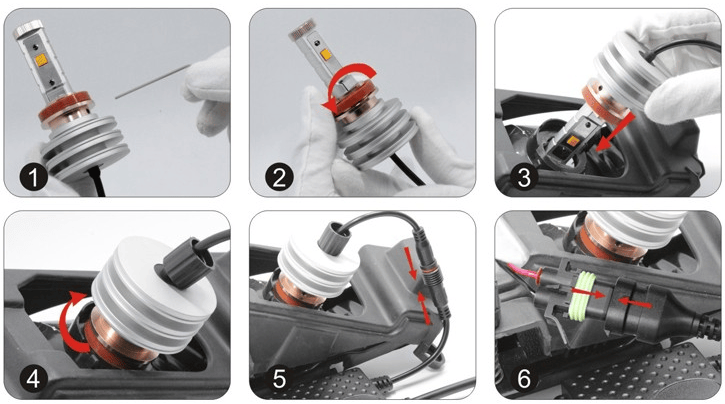 1

2

3

4

5

6