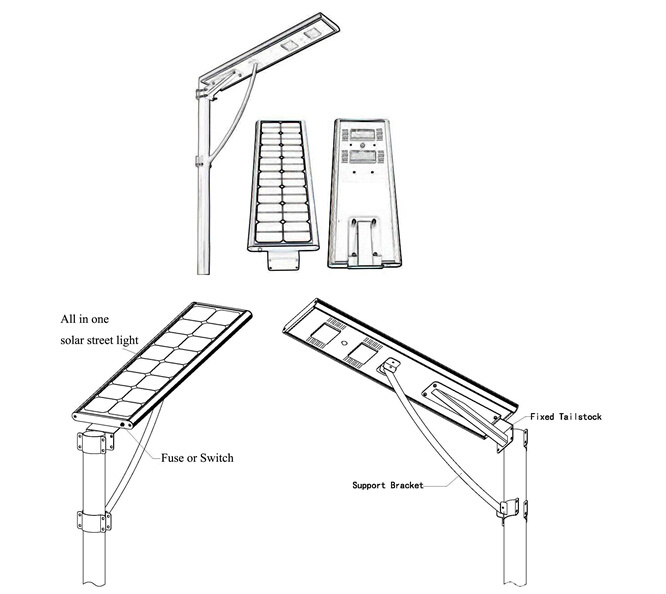 All in one solar street light

Fuse or Switch

Fixed Tailstock

Support Bracket