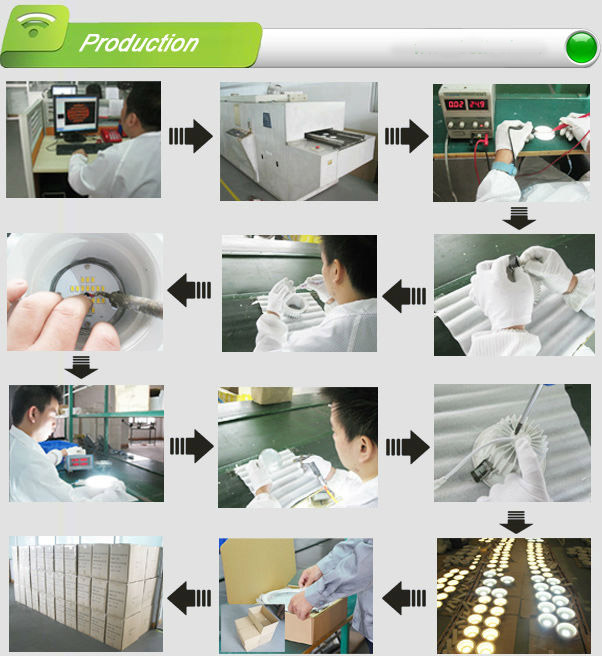 Production

002 249