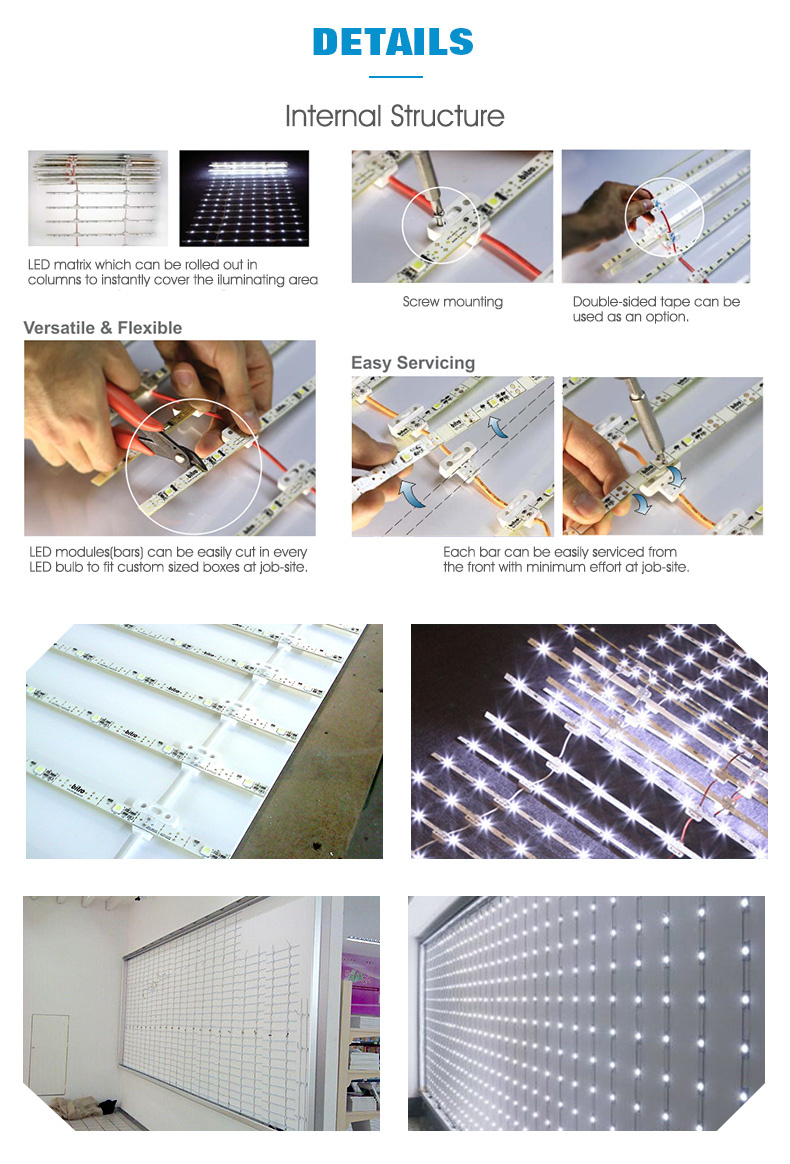 DETAILS

Internal Structure

LED matrix which can be rolled out in columns to instantly cover the iluminating area

Screw mounting

Double-sided tape can be used as an option.

Versatile & Flexible

LED modules(bars) can be easily cut in every LED bulb to fit custom sized boxes at job-site.

Easy Servicing

Each bar can be easily serviced from the front with minimum effort at job-site.