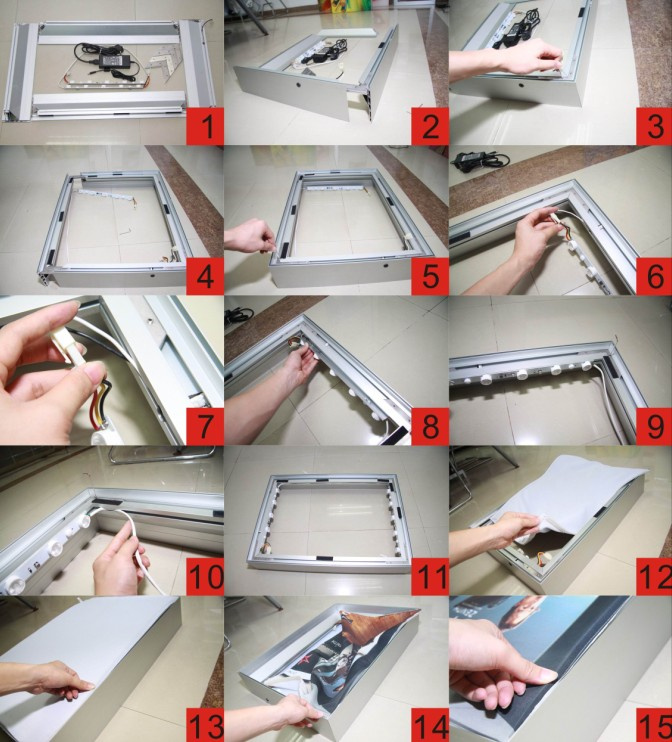 1
2
3
4
5
6
7
8
9
10
11
12
13
14
15