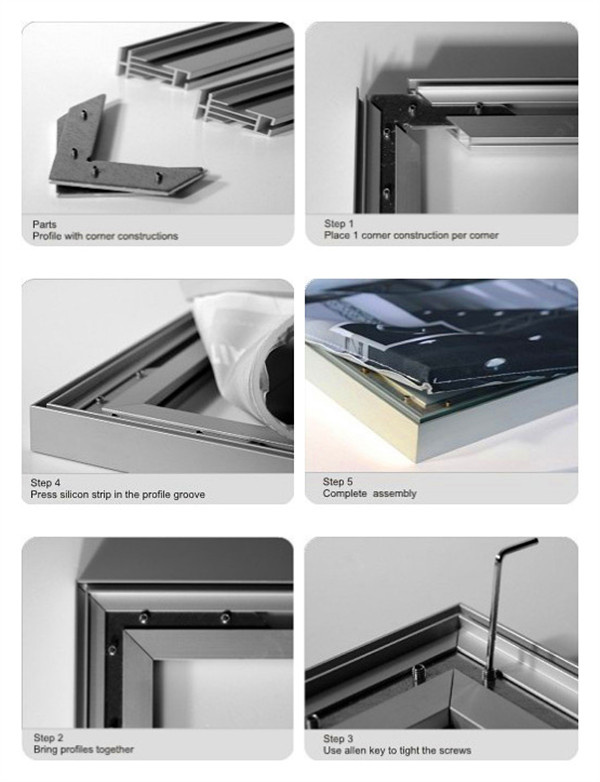 Parts
Profile with corner constructions

Step 1
Place 1 corner construction per corner

Step 4
Press silicon strip in the profile groove

Step 5
Complete assembly

Step 2
Bring profiles together

Step 3
Use allen key to tight the screws