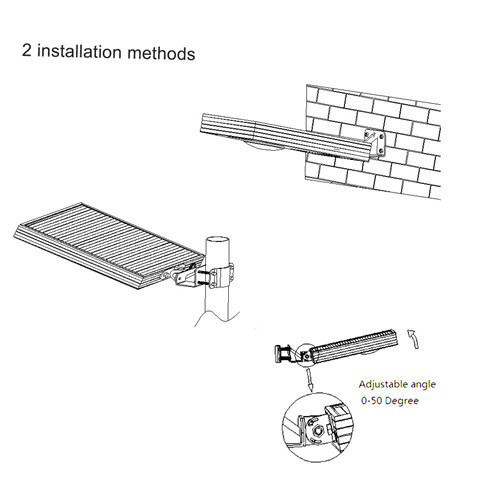 2 installation methods

Adjustable angle
0-50 Degree